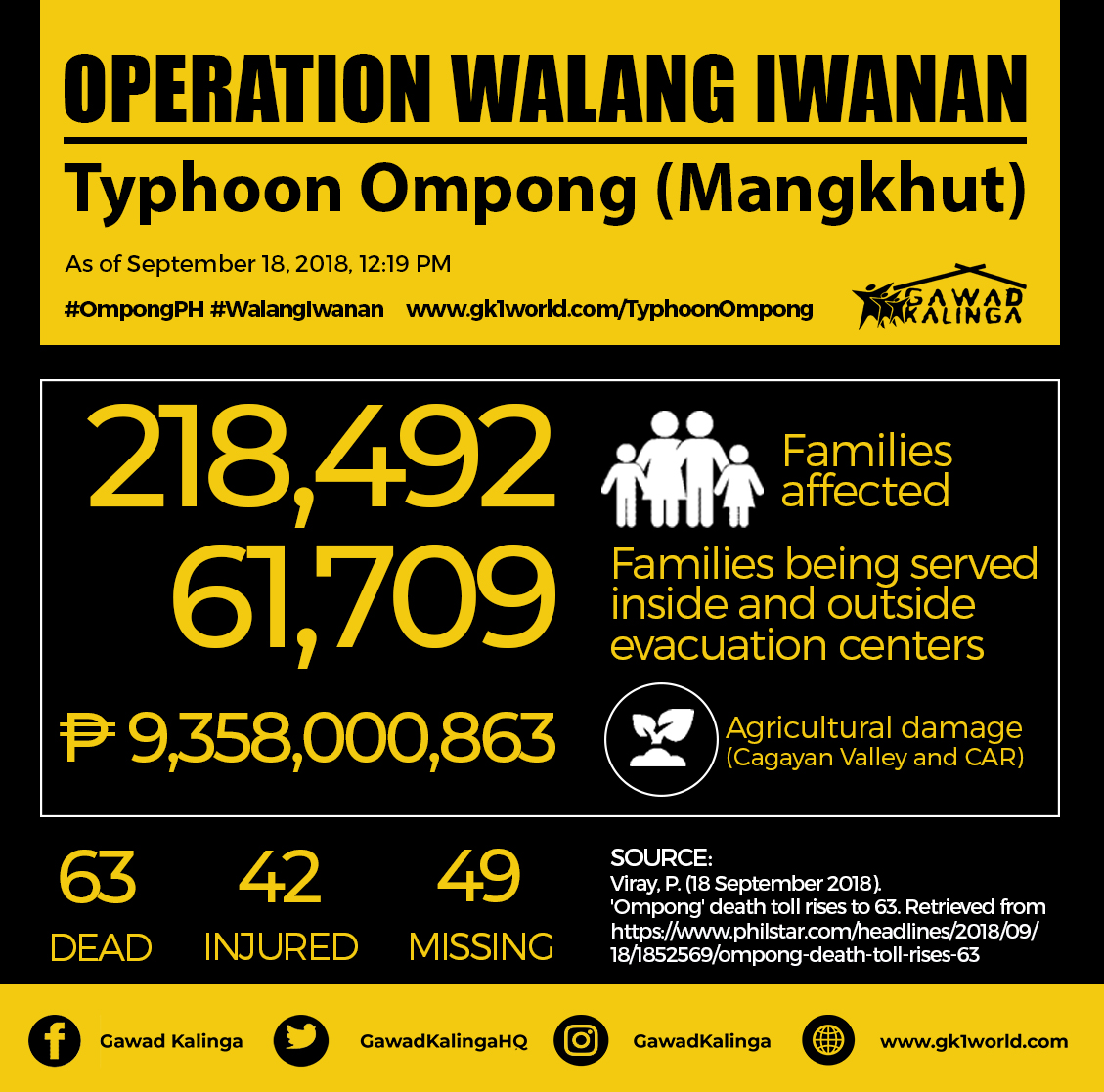 OPERATION WALANG IWANAN

Typhoon Ompong (Mangkhut)

As of September 18, 2018, 12:19 PM

#OmpongPH #WalangIwanan www.gk1world.com/TyphoonOmpong

GAWAD KALINGA

218,492 Families affected

61,709 Families being served inside and outside evacuation centers

₱ 9,358,000,863 Agricultural damage (Cagayan Valley and CAR)

63 DEAD

42 INJURED

49 MISSING

SOURCE:
Viray, P. (18 September 2018). 'Ompong' death toll rises to 63. Retrieved from https://www.philstar.com/headlines/2018/09/18/1852569/ompong-death-toll-rises-63

Gawad Kalinga GawadKalingaHQ GawadKalinga www.gk1world.com